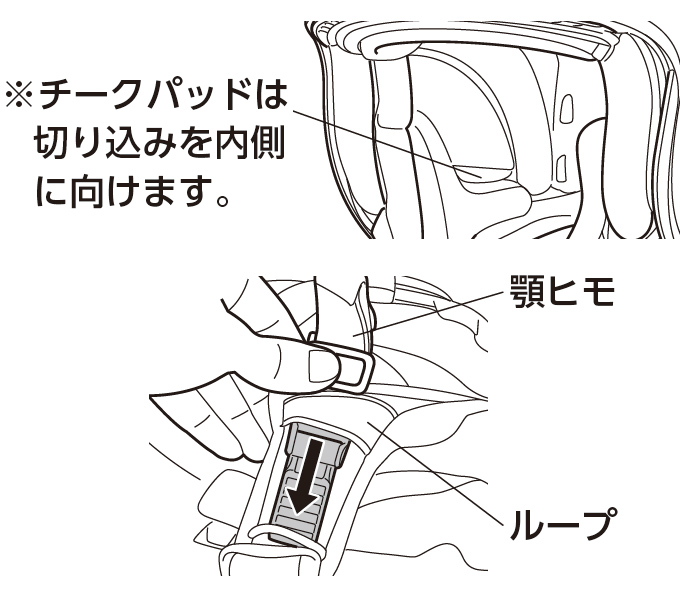 ※チークパッドは切り込みを内側に向けます。

顎ヒモ

ループ